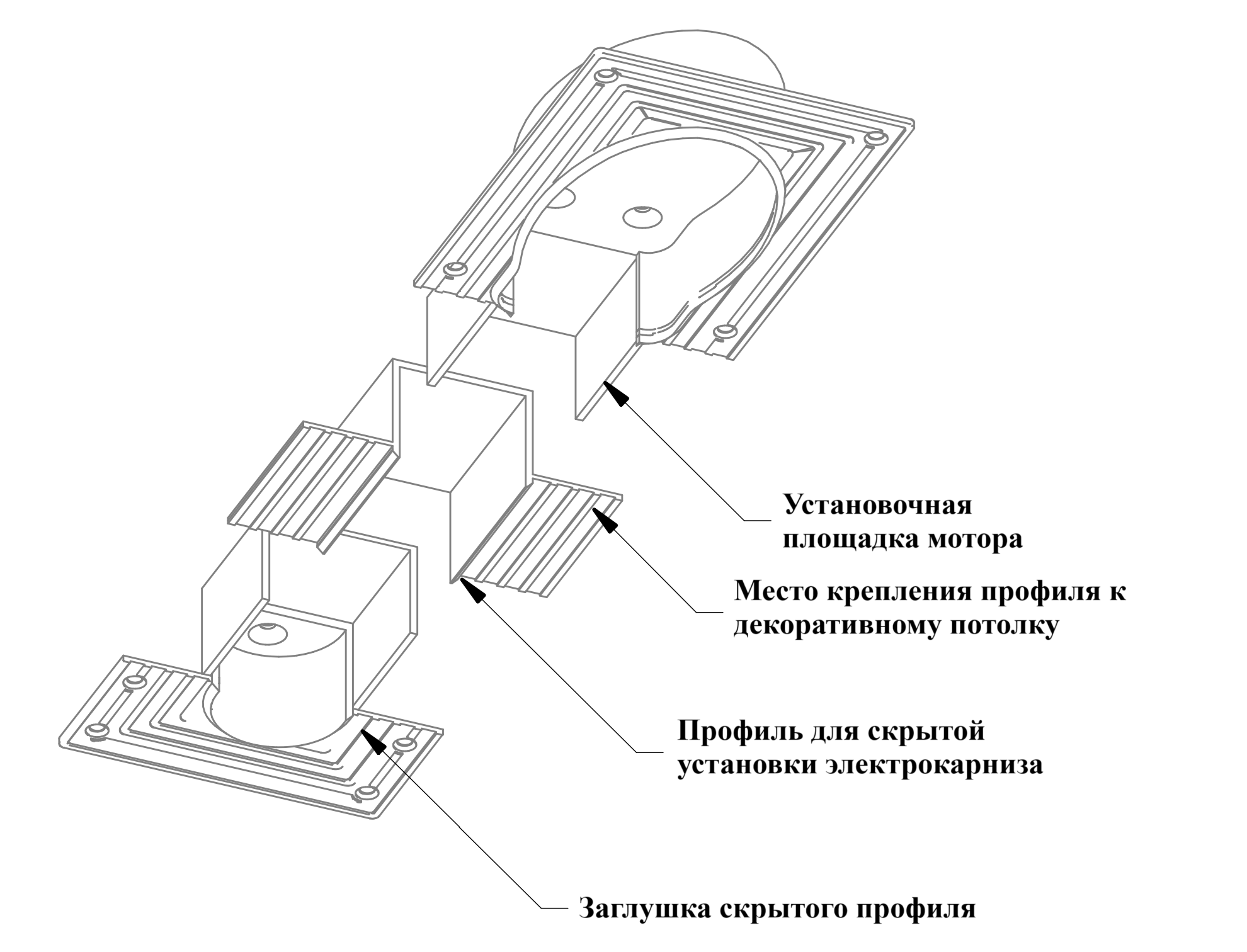 Установочная площадка мотора

Место крепления профиля к декоративному потолку

Профиль для скрытой установки электрокарниза

Заглушка скрытого профиля